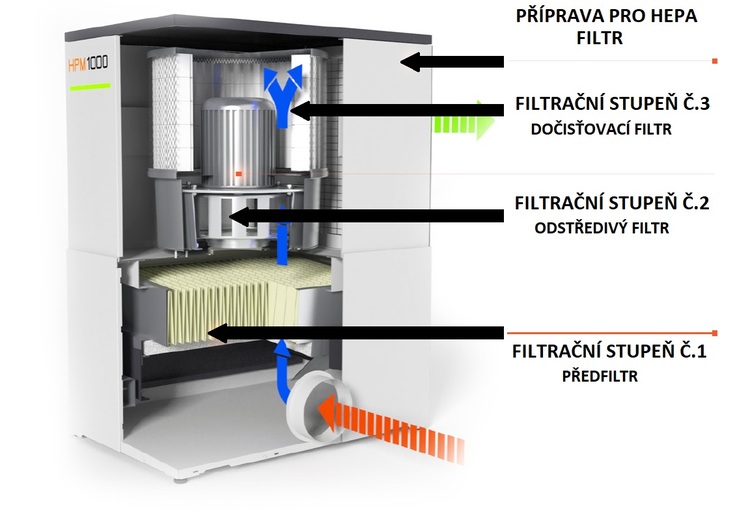 HPM1000

PŘÍPRAVA PRO HEPA FILTR

FILTRAČNÍ STUPEŇ Č.3
DOČISŤOVACÍ FILTR

FILTRAČNÍ STUPEŇ Č.2
ODSTŘEDIVÝ FILTR

FILTRAČNÍ STUPEŇ Č.1
PŘEDFILTR