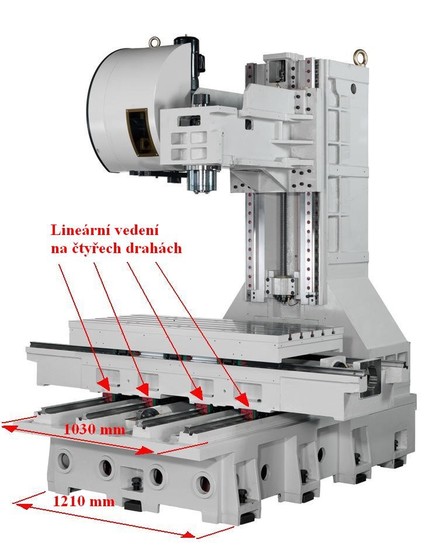 Lineární vedení
na čtyřech drahách

1030 mm

1210 mm